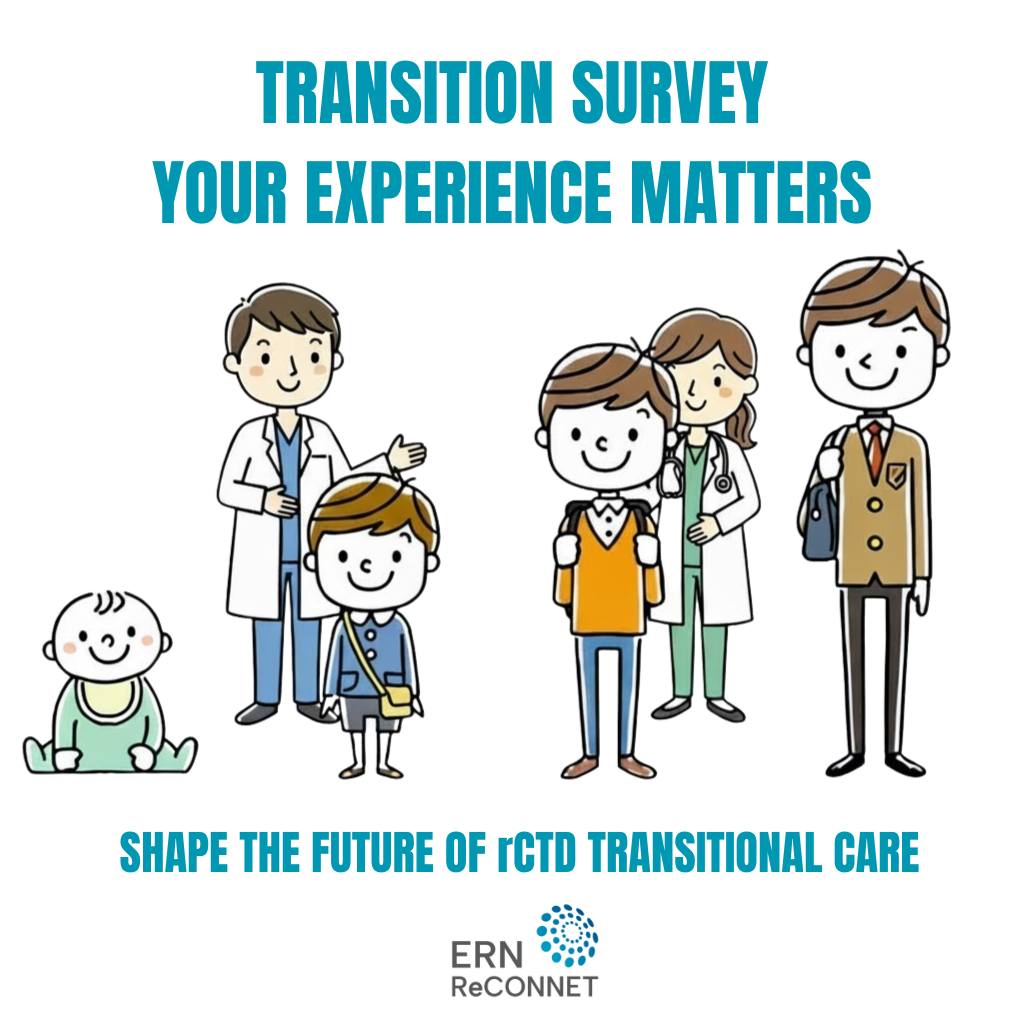 TRANSITION SURVEY
YOUR EXPERIENCE MATTERS

SHAPE THE FUTURE OF rCTD TRANSITIONAL CARE

ERN
ReCONNET